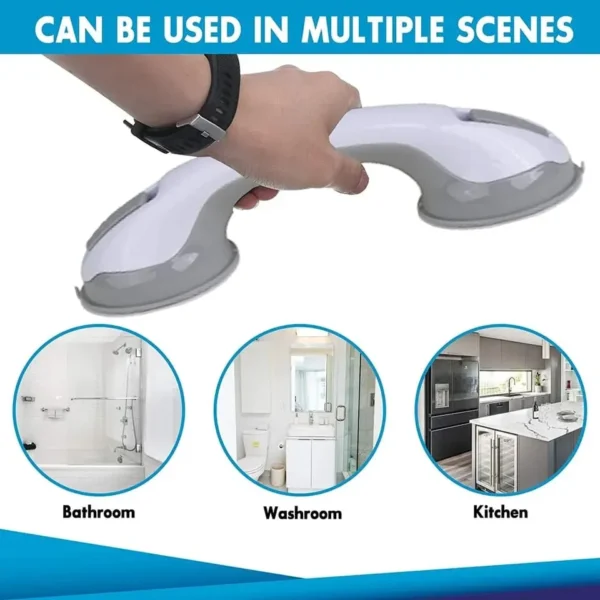 CAN BE USED IN MULTIPLE SCENES

Bathroom

Washroom

Kitchen